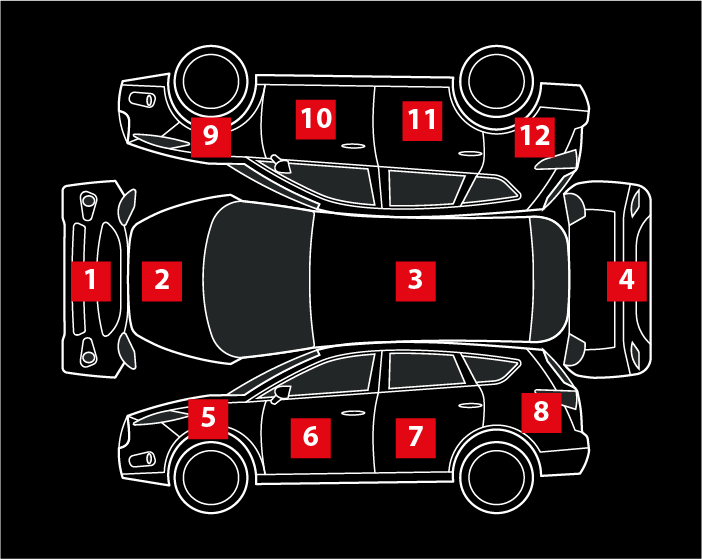 9
10
11
12
1
2
3
4
5
6
7
8